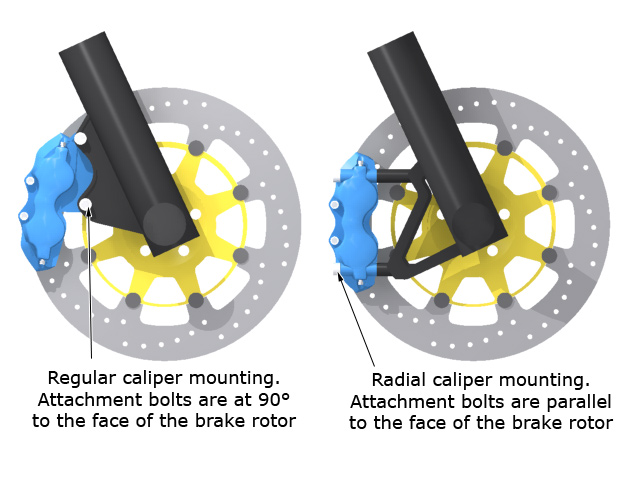 Regular caliper mounting. Attachment bolts are at 90° to the face of the brake rotor

Radial caliper mounting. Attachment bolts are parallel to the face of the brake rotor