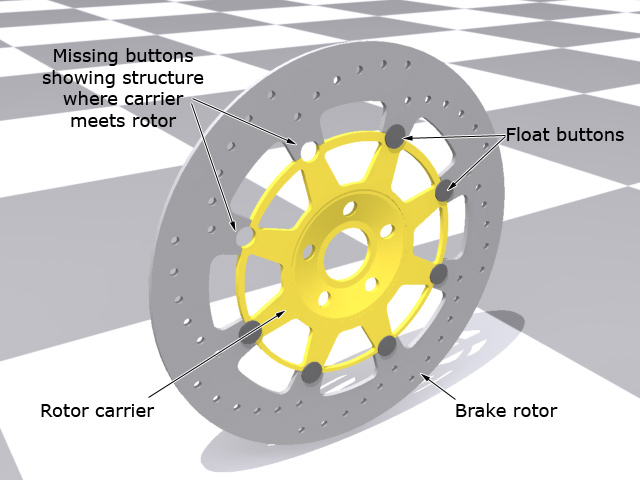 Missing buttons showing structure where carrier meets rotor

Float buttons

Rotor carrier

Brake rotor